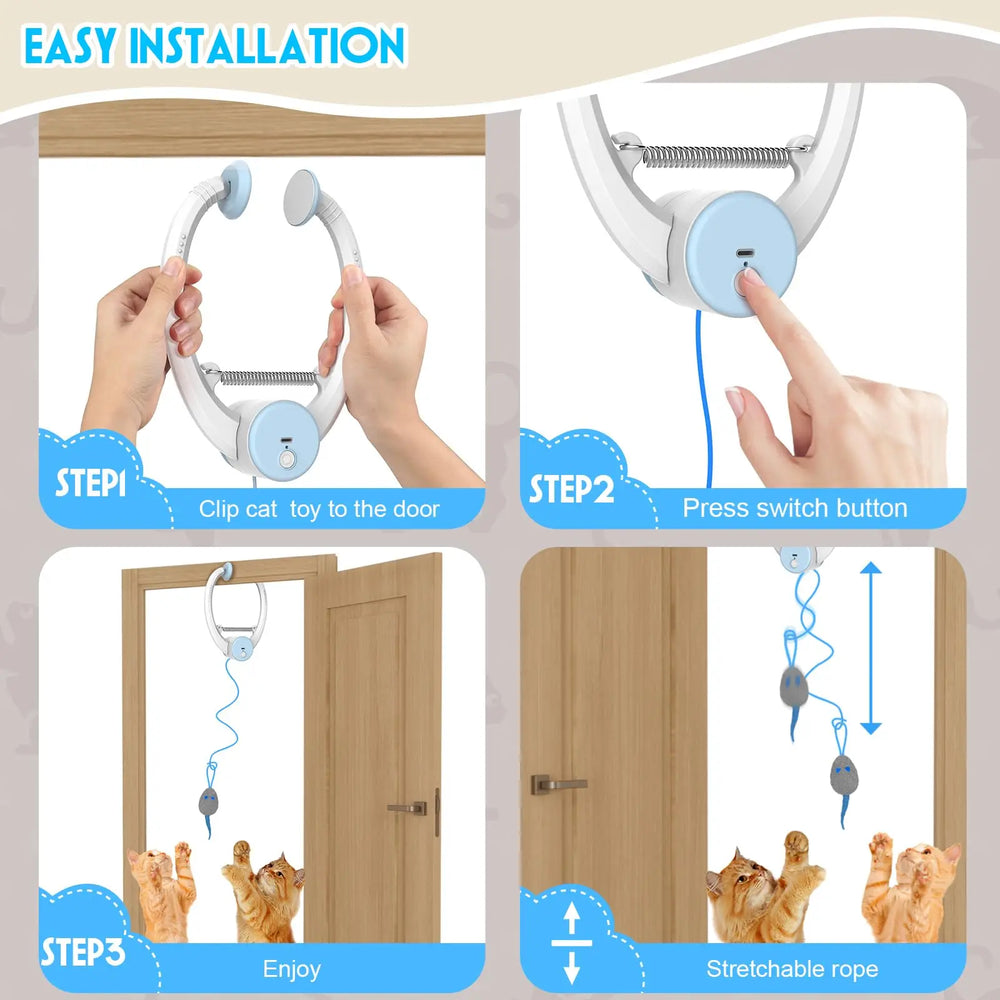 EASY INSTALLATION

STEP1
Clip cat  toy to the door

STEP2
Press switch button

STEP3
Enjoy

Stretchable rope